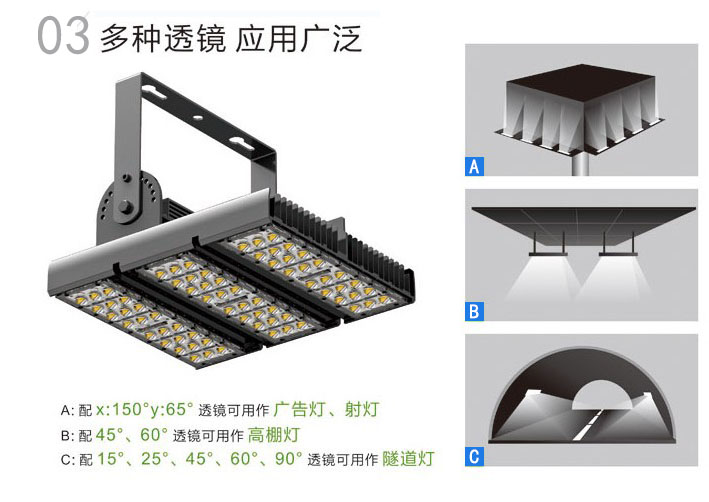 03 多种透镜 应用广泛

A: 配 x:150°y:65° 透镜可用作 广告灯、射灯

B: 配 45°、60° 透镜可用作 高棚灯

C: 配 15°、25°、45°、60°、90° 透镜可用作 隧道灯

A

B

C